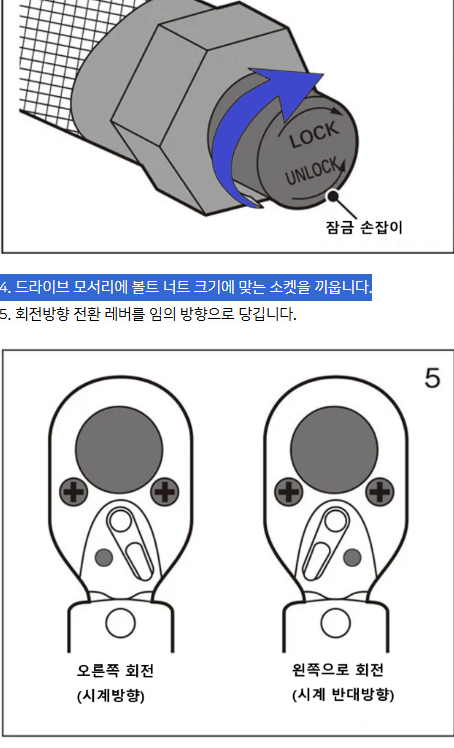 LOCK
UNLOCK
잠금 손잡이

4. 드라이브 모서리에 볼트 너트 크기에 맞는 소켓을 끼웁니다.
5. 회전방향 전환 레버를 임의 방향으로 당깁니다.

5

오른쪽 회전
(시계방향)

왼쪽으로 회전
(시계 반대방향)